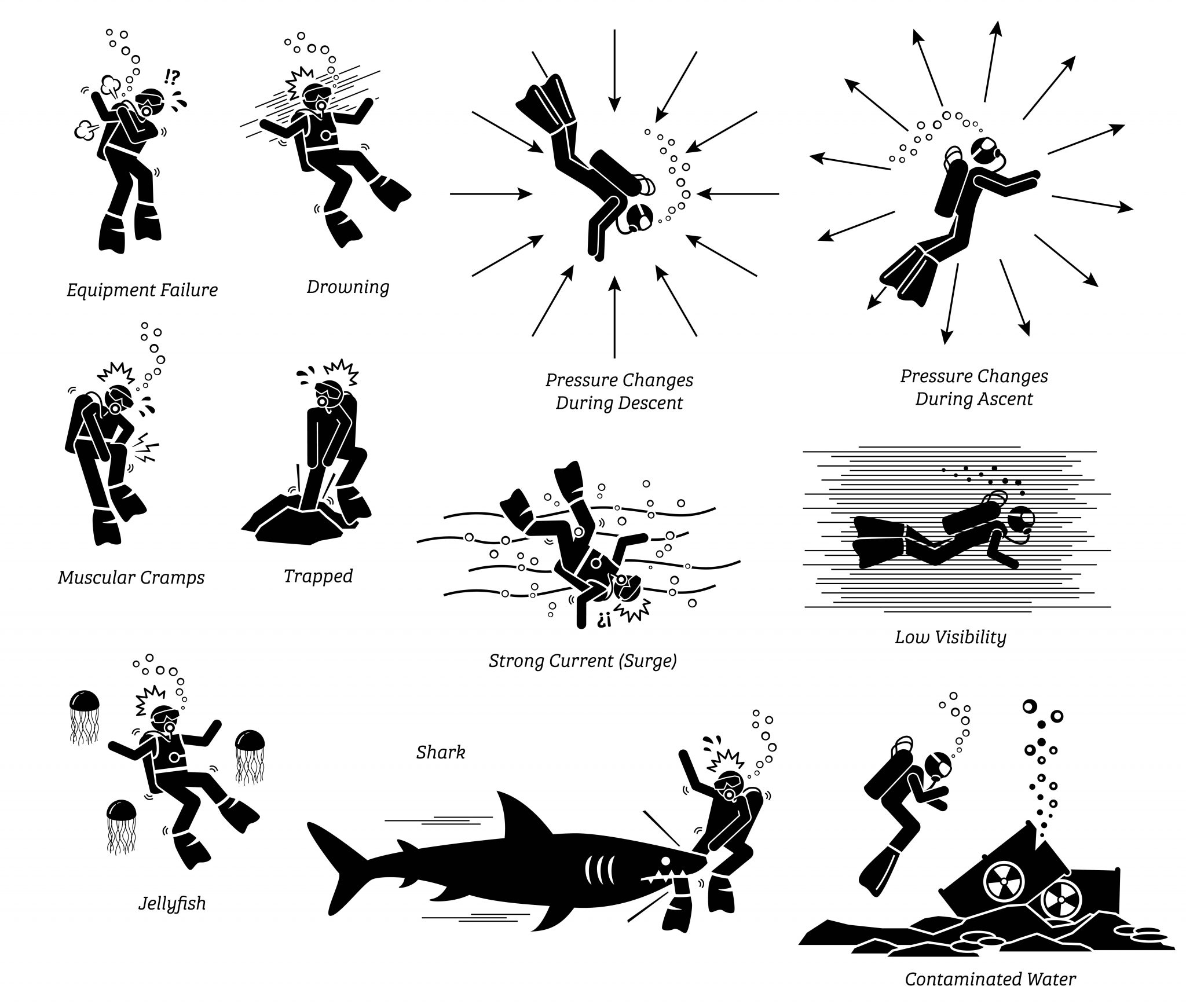 !?

Equipment Failure

Drowning

Pressure Changes During Descent

Pressure Changes During Ascent

Muscular Cramps

Trapped

¿¡

Strong Current (Surge)

Low Visibility

Jellyfish

Shark

Contaminated Water